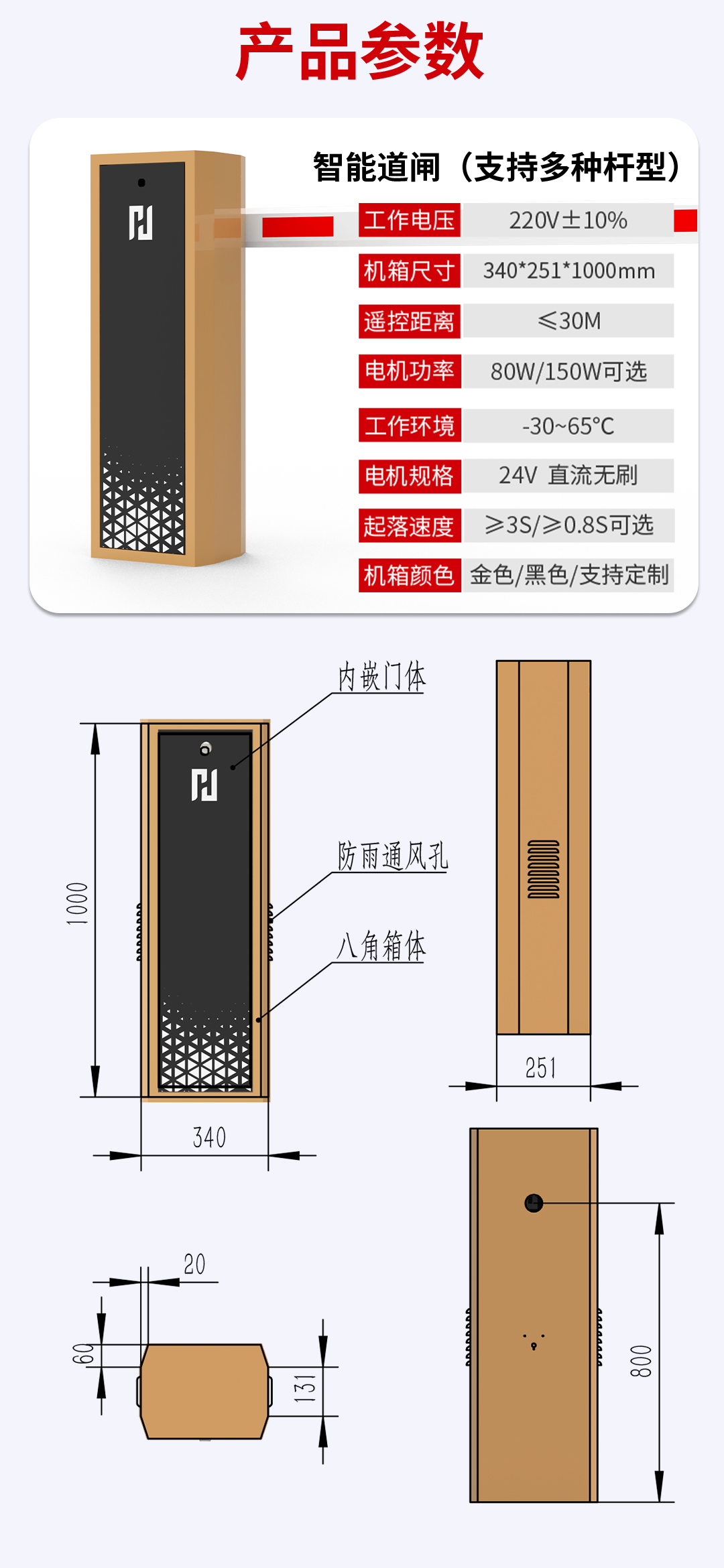 产品参数

智能道闸（支持多种杆型）

| 工作电压 | 220V±10% |
|---|---|
| 机箱尺寸 | 340*251*1000mm |
| 遥控距离 | ≤30M |
| 电机功率 | 80W/150W可选 |
| 工作环境 | -30~65°C |
| 电机规格 | 24V 直流无刷 |
| 起落速度 | ≥3S/≥0.8S可选 |
| 机箱颜色 | 金色/黑色/支持定制 |

内嵌门体
防雨通风孔
八角箱体
1000
340
251
20
60
131
800